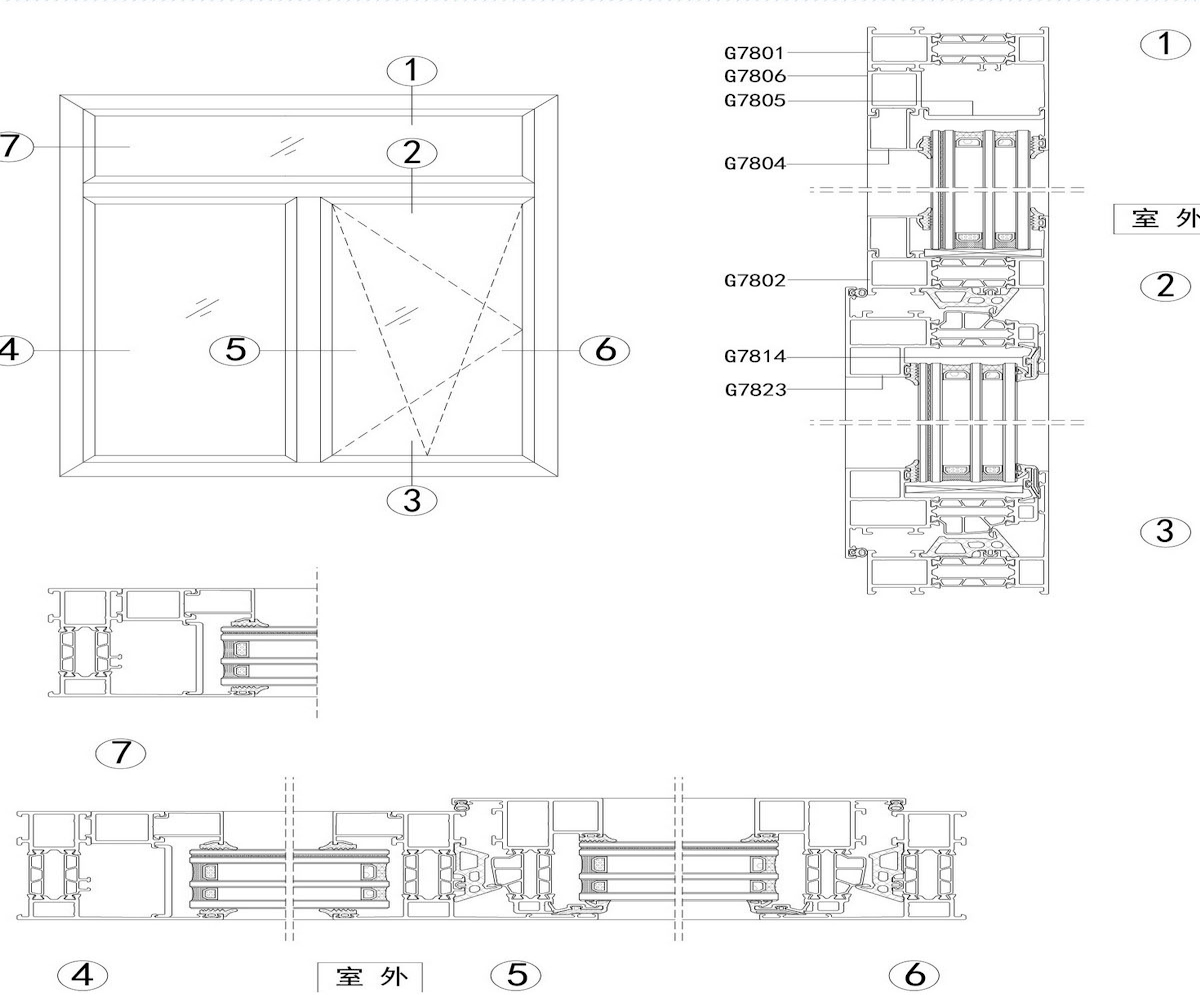 7
1
2
4
5
6
3

G7801
G7806
G7805
G7804
G7802
G7814
G7823

1
室 外
2
3

7

4
室 外
5
6